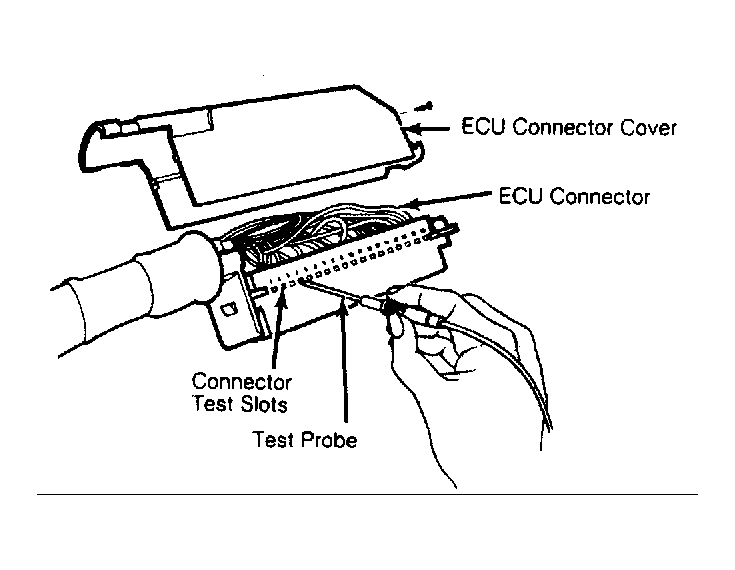 ECU Connector Cover

ECU Connector

Connector Test Slots

Test Probe