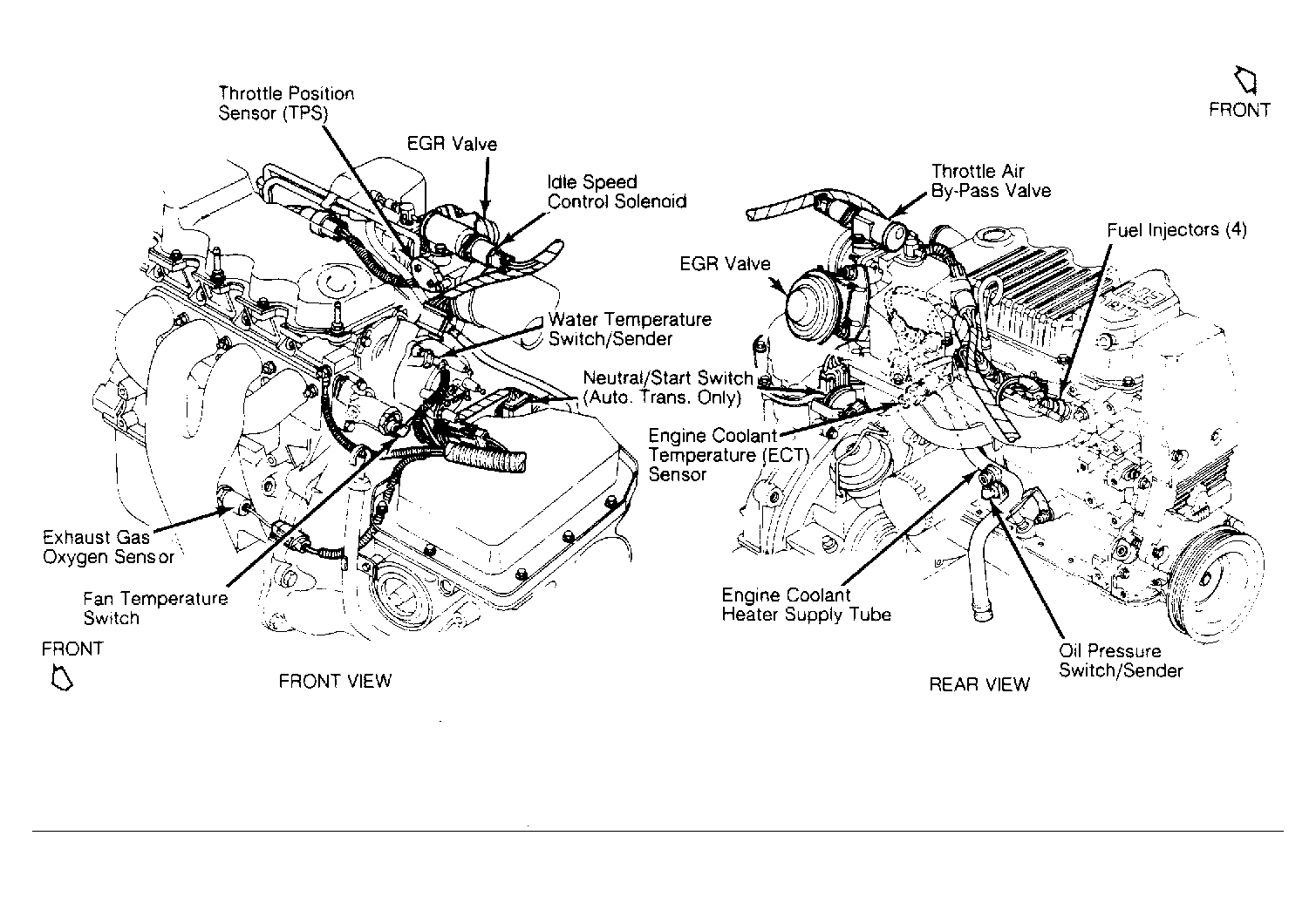 Throttle Position Sensor (TPS)

EGR Valve

Idle Speed Control Solenoid

Water Temperature Switch/Sender

Neutral/Start Switch (Auto. Trans. Only)

Exhaust Gas Oxygen Sensor

Fan Temperature Switch

FRONT

FRONT VIEW

FRONT

Throttle Air By-Pass Valve

Fuel Injectors (4)

EGR Valve

Engine Coolant Temperature (ECT) Sensor

Engine Coolant Heater Supply Tube

Oil Pressure Switch/Sender

REAR VIEW