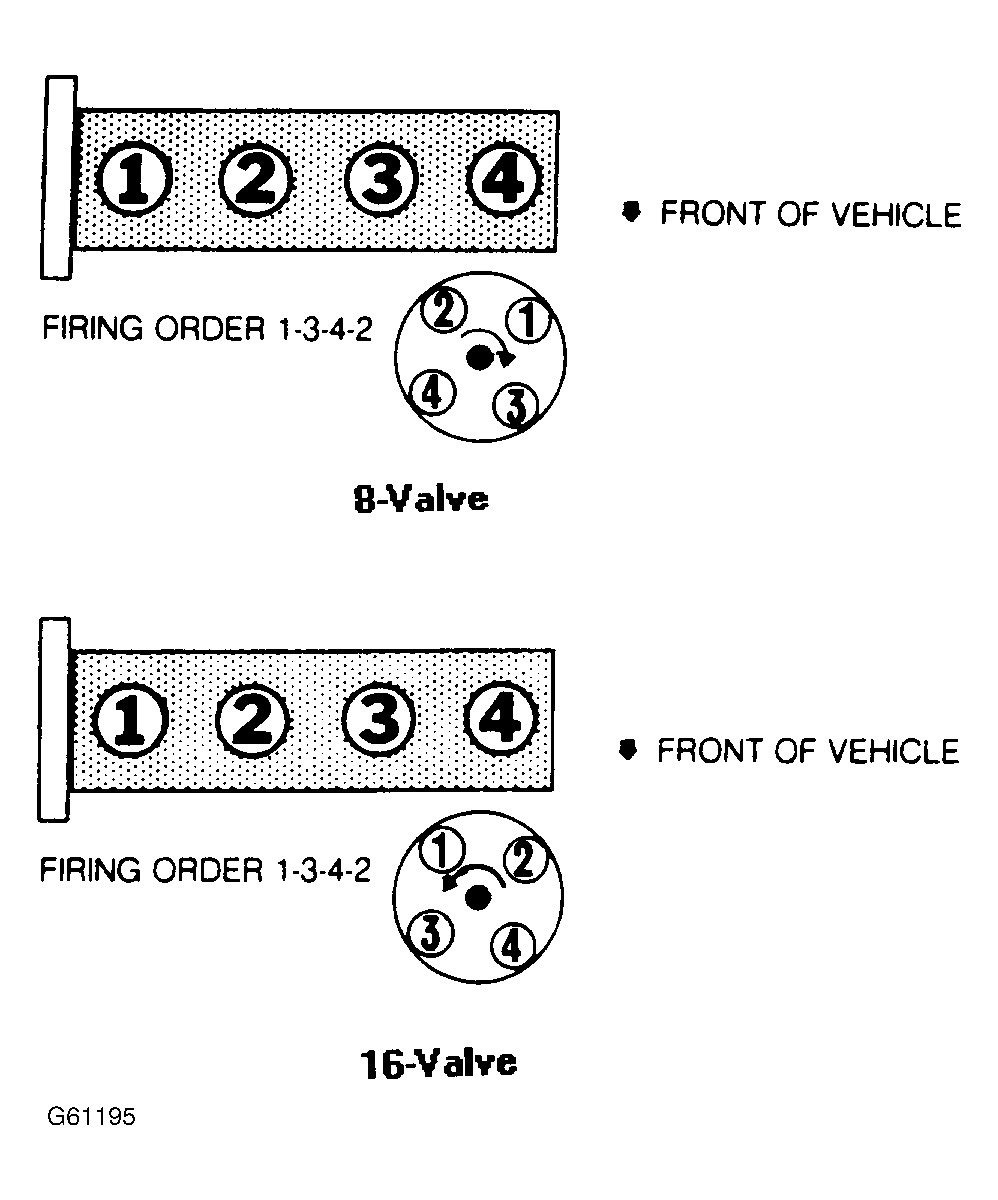 1 2 3 4

FRONT OF VEHICLE

FIRING ORDER 1-3-4-2

2 1
4 3

8-Valve

1 2 3 4

FRONT OF VEHICLE

FIRING ORDER 1-3-4-2

1 2
3 4

16-Valve

G61195