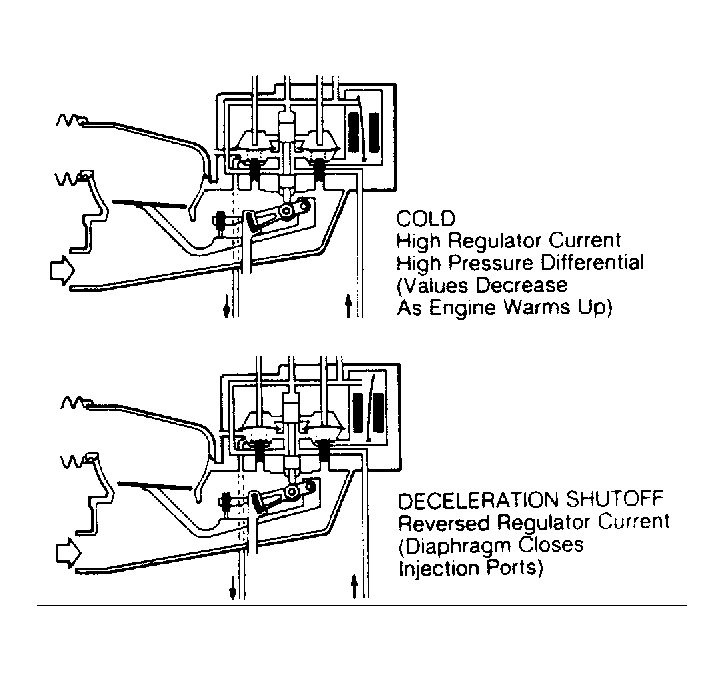 COLD
High Regulator Current
High Pressure Differential
(Values Decrease
As Engine Warms Up)

DECELERATION SHUTOFF
Reversed Regulator Current
(Diaphragm Closes
Injection Ports)