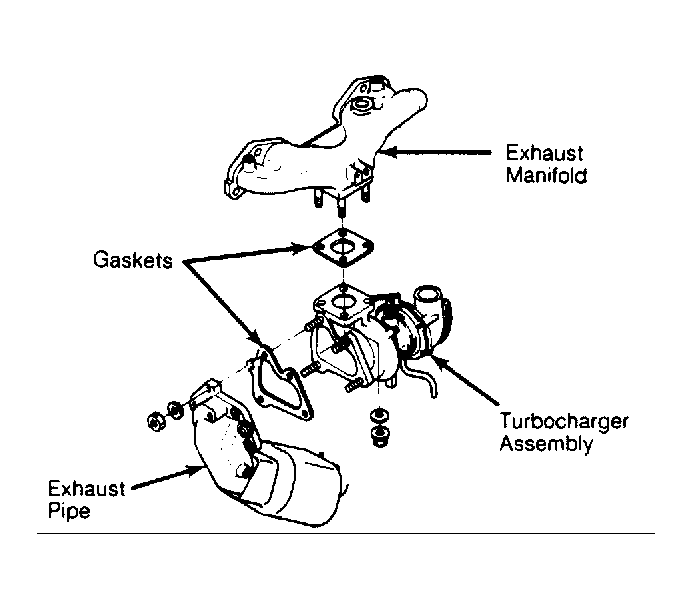 Exhaust Manifold

Gaskets

Turbocharger Assembly

Exhaust Pipe