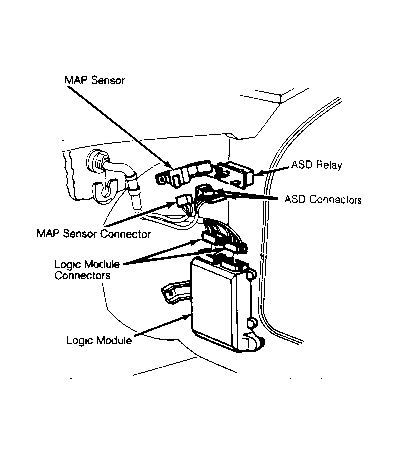 MAP Sensor

ASD Relay

ASD Connectors

MAP Sensor Connector

Logic Module Connectors

Logic Module