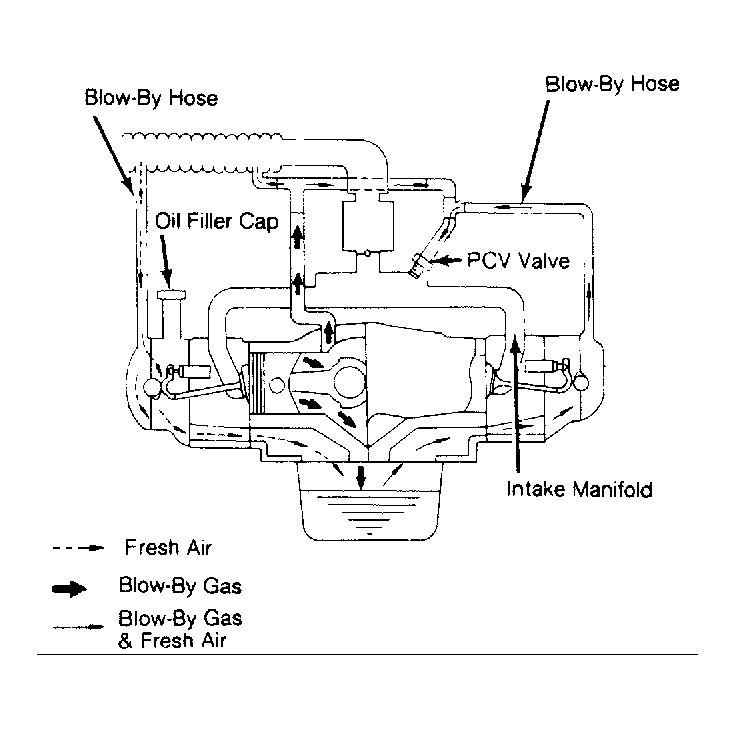 Blow-By Hose

Blow-By Hose

Oil Filler Cap

PCV Valve

Intake Manifold

Fresh Air

Blow-By Gas

Blow-By Gas & Fresh Air