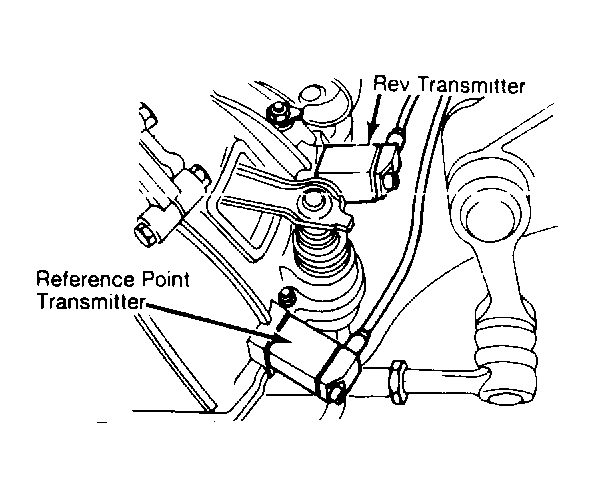 Rev Transmitter

Reference Point Transmitter