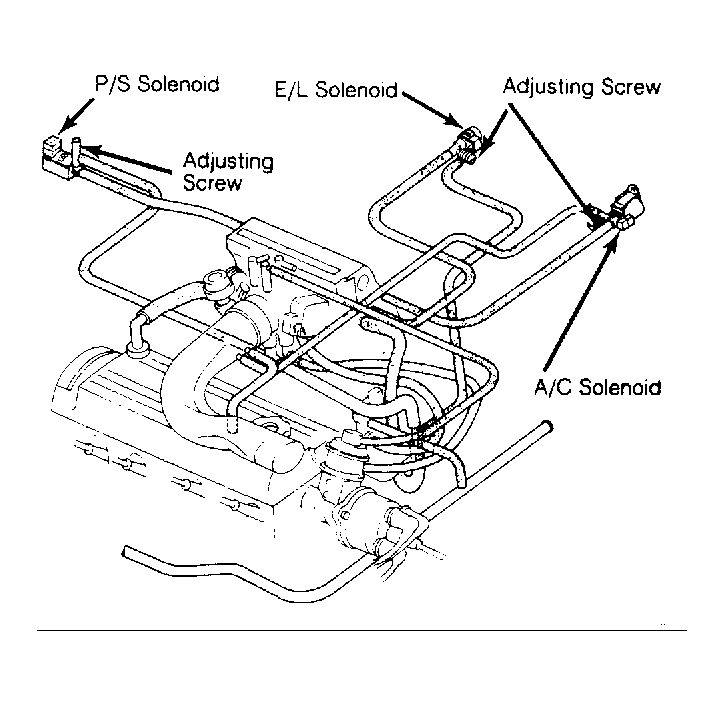 P/S Solenoid

E/L Solenoid

Adjusting Screw

Adjusting Screw

A/C Solenoid