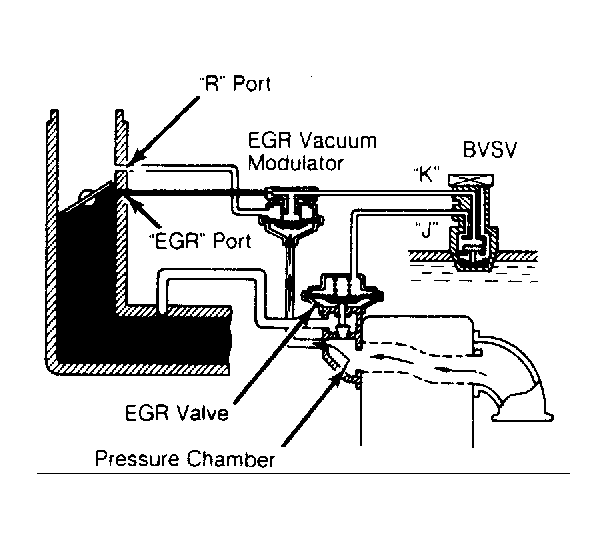 "R" Port

EGR Vacuum Modulator

BVSV

"K"

"J"

"EGR" Port

EGR Valve

Pressure Chamber