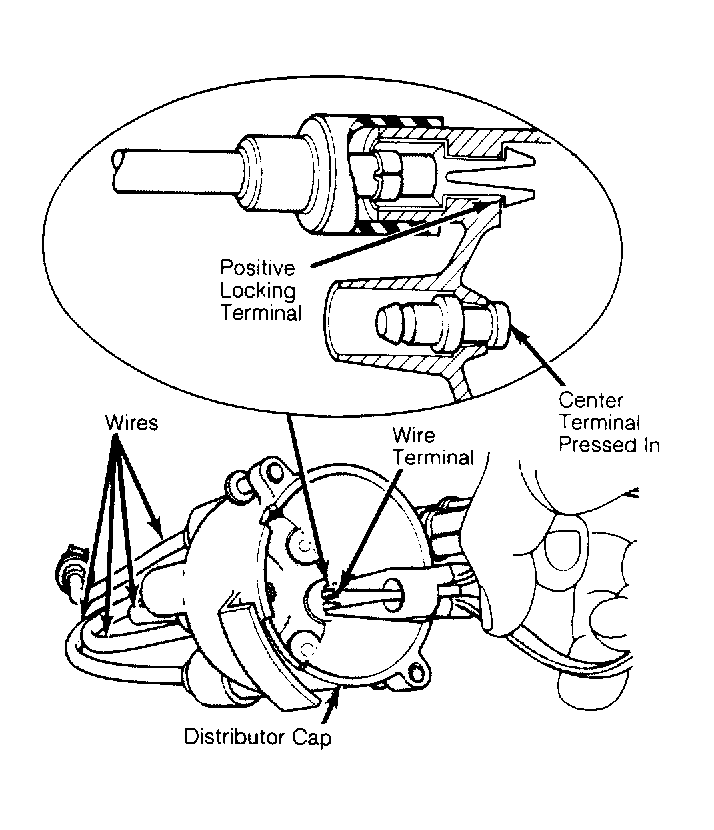 Positive Locking Terminal

Center Terminal Pressed In

Wires

Wire Terminal

Distributor Cap