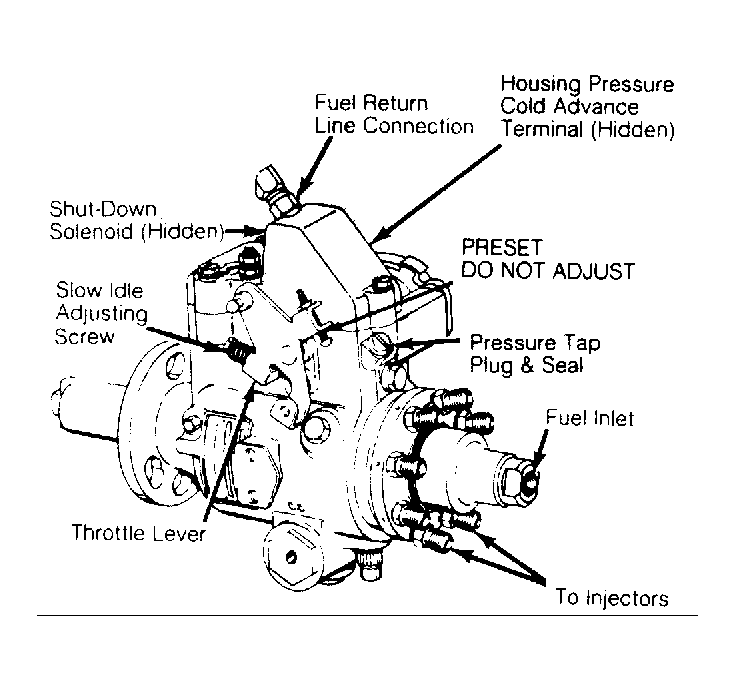 Fuel Return Line Connection

Housing Pressure Cold Advance Terminal (Hidden)

Shut-Down Solenoid (Hidden)

PRESET DO NOT ADJUST

Slow Idle Adjusting Screw

Pressure Tap Plug & Seal

Fuel Inlet

Throttle Lever

To Injectors