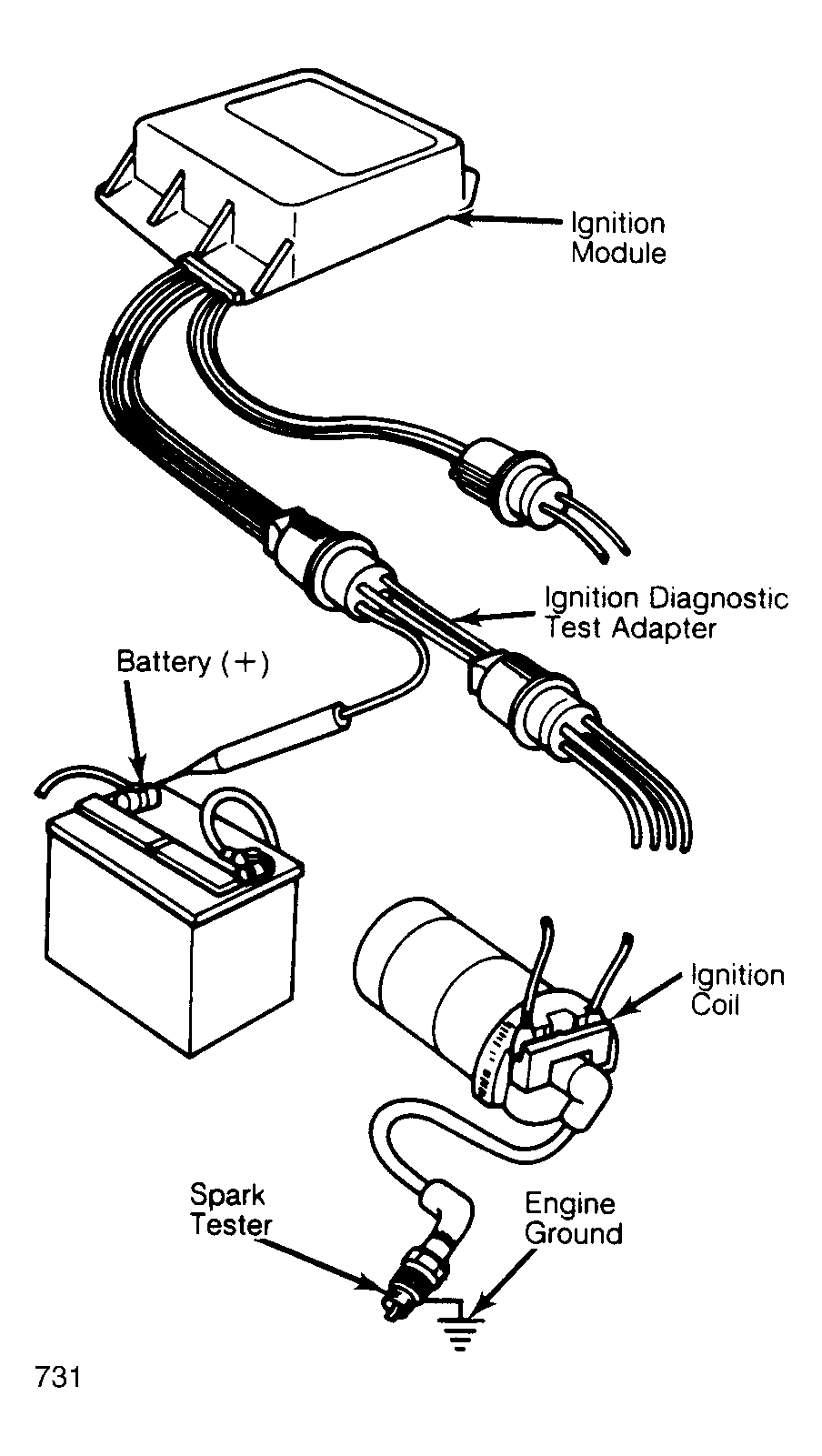 Ignition Module

Ignition Diagnostic Test Adapter

Battery (+)

Ignition Coil

Spark Tester

Engine Ground

731