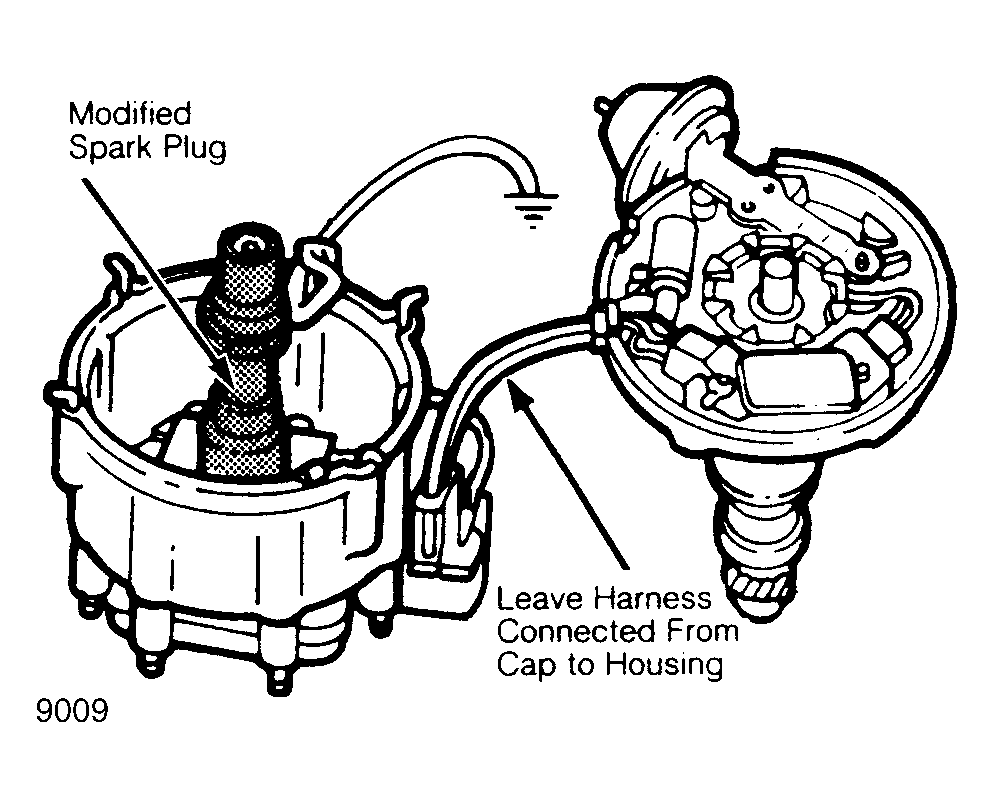 Modified Spark Plug

Leave Harness Connected From Cap to Housing

9009