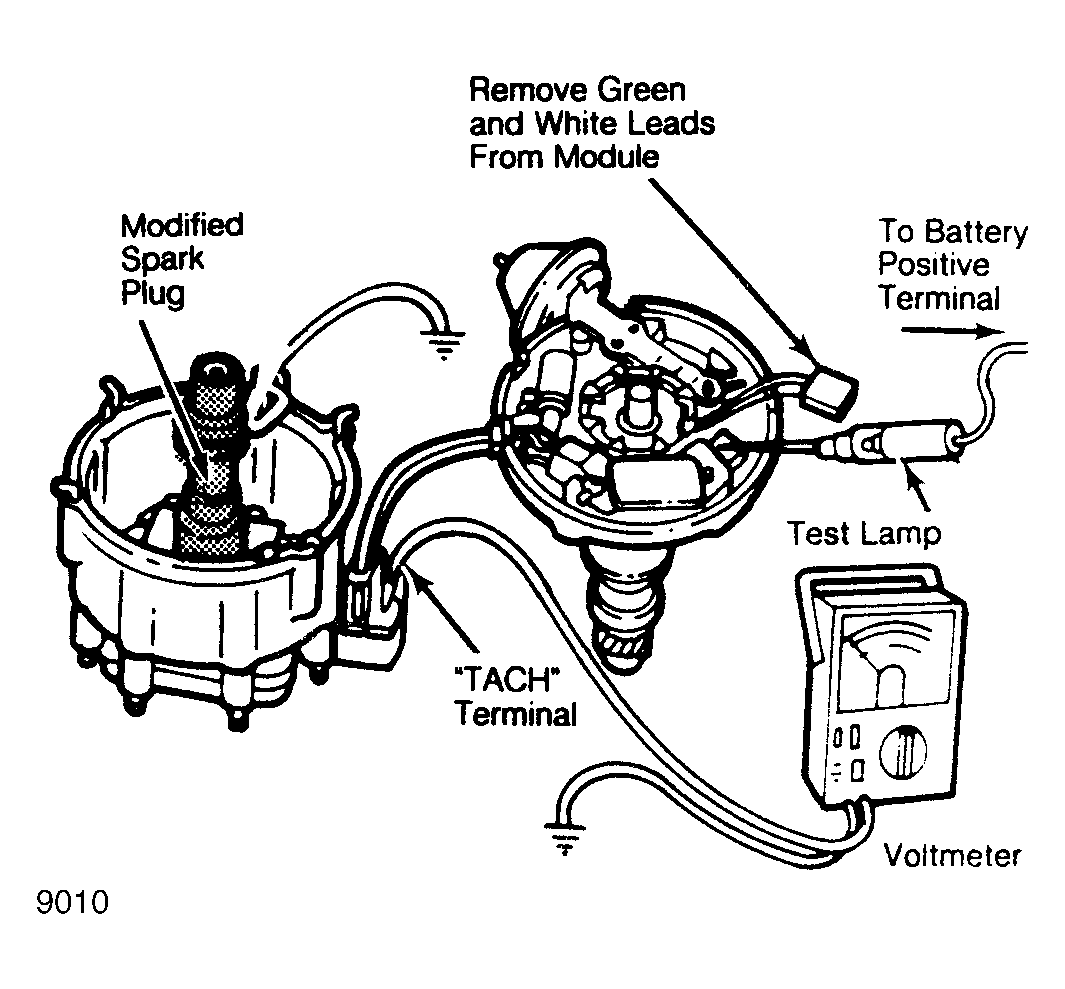 Remove Green and White Leads From Module

Modified Spark Plug

To Battery Positive Terminal

Test Lamp

"TACH" Terminal

Voltmeter

9010