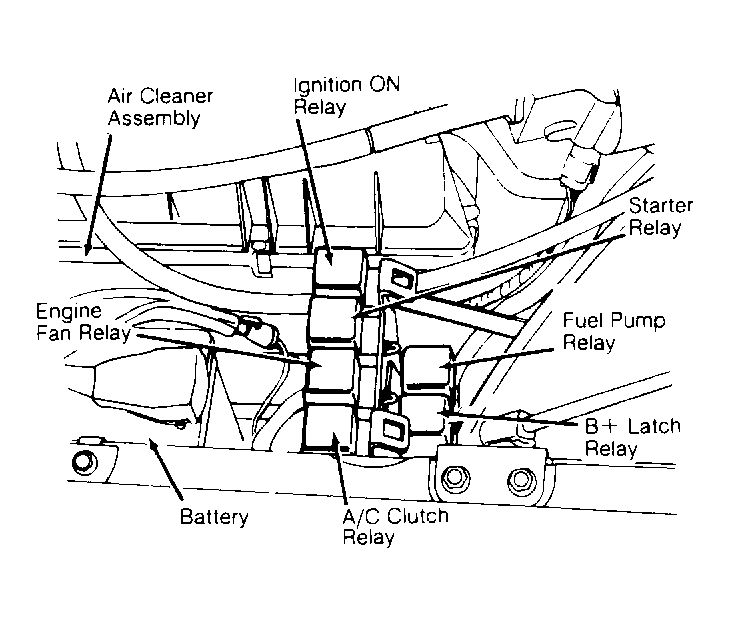 Air Cleaner Assembly

Ignition ON Relay

Starter Relay

Engine Fan Relay

Fuel Pump Relay

B+ Latch Relay

Battery

A/C Clutch Relay