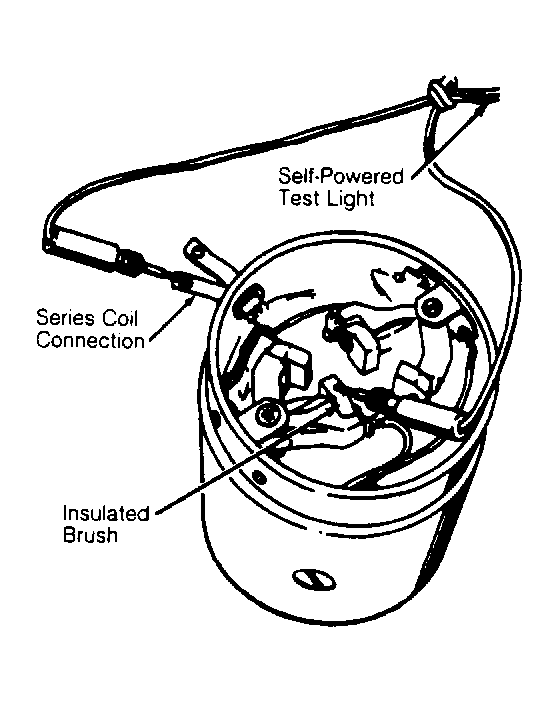 Self-Powered Test Light

Series Coil Connection

Insulated Brush