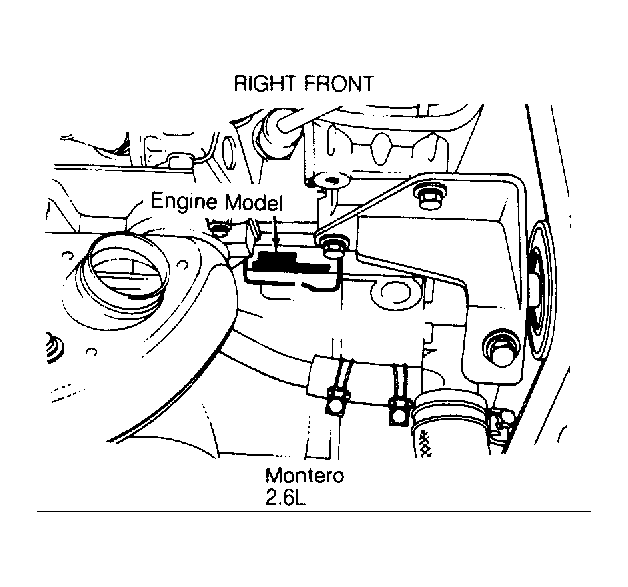 RIGHT FRONT

Engine Model

Montero
2.6L