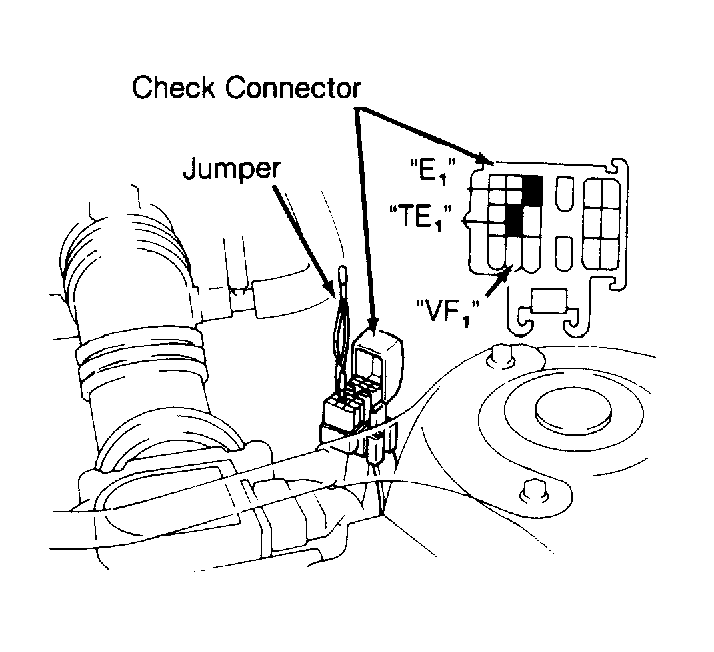 Check Connector

Jumper

"$E_1$"

"$TE_1$"

"$VF_1$"