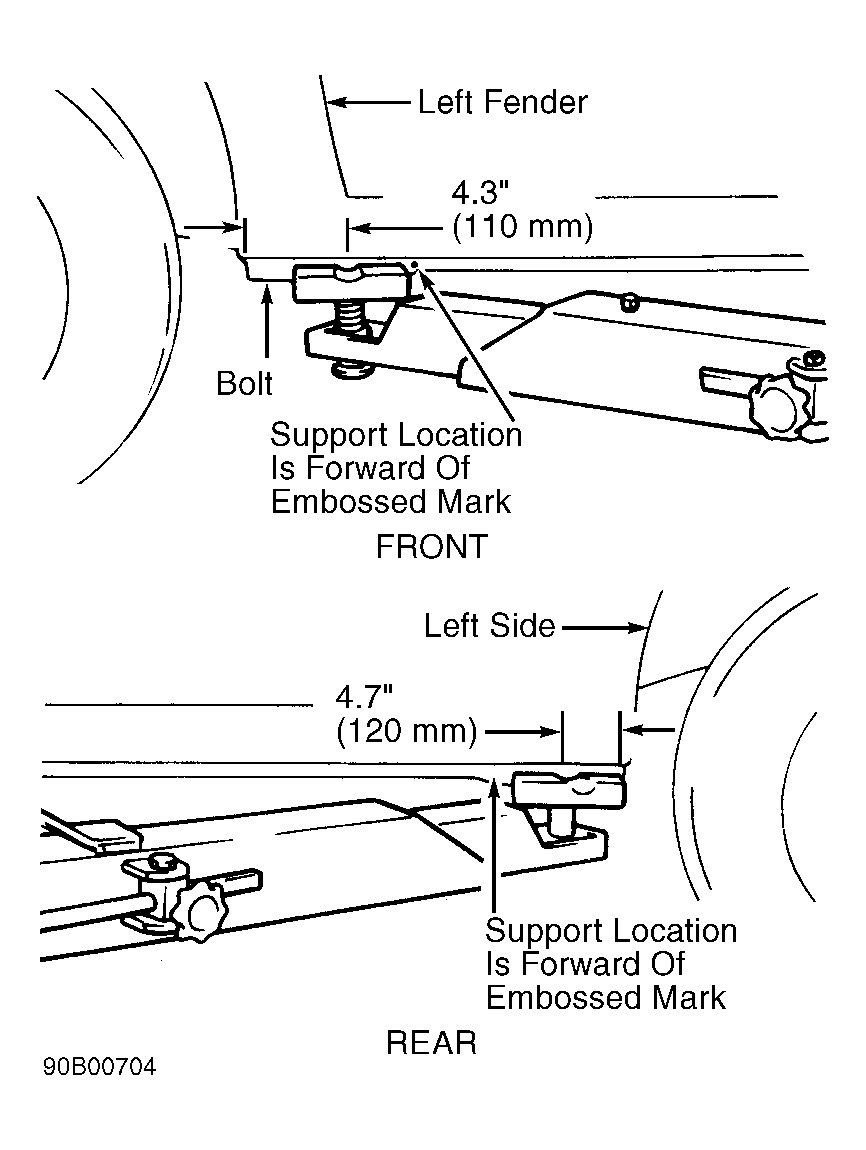 Left Fender

4.3"
(110 mm)

Bolt

Support Location
Is Forward Of
Embossed Mark

FRONT

Left Side

4.7"
(120 mm)

Support Location
Is Forward Of
Embossed Mark

REAR

90B00704