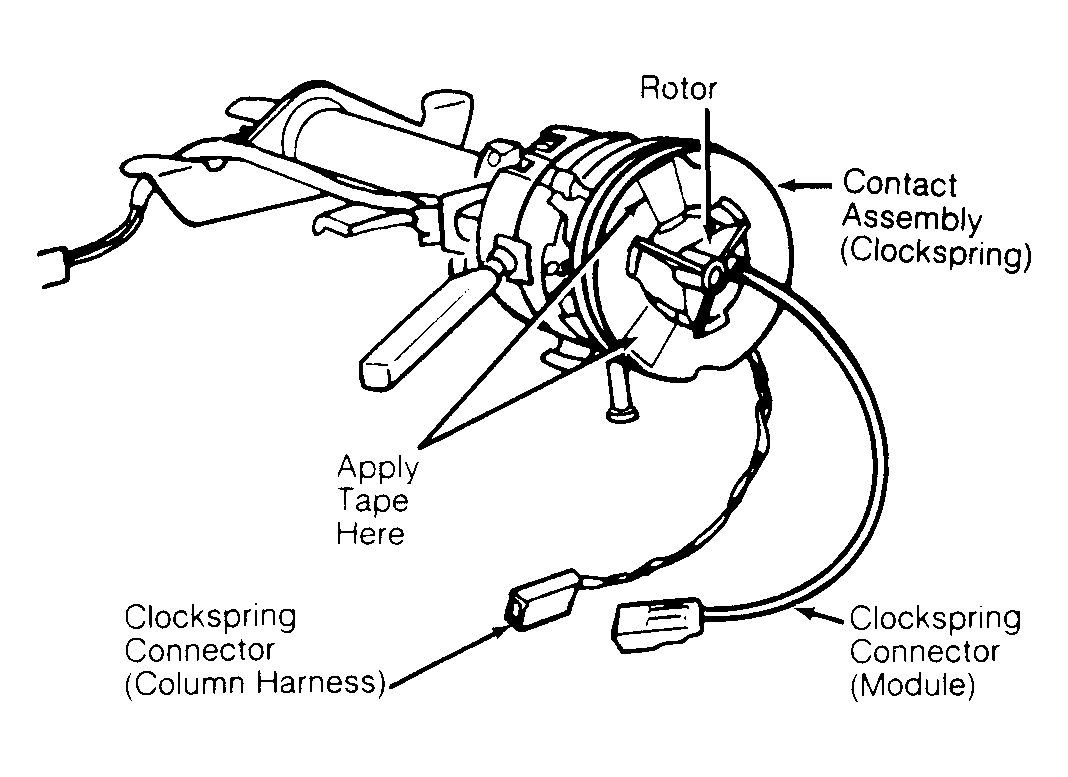 Rotor

Contact Assembly (Clockspring)

Apply Tape Here

Clockspring Connector (Column Harness)

Clockspring Connector (Module)