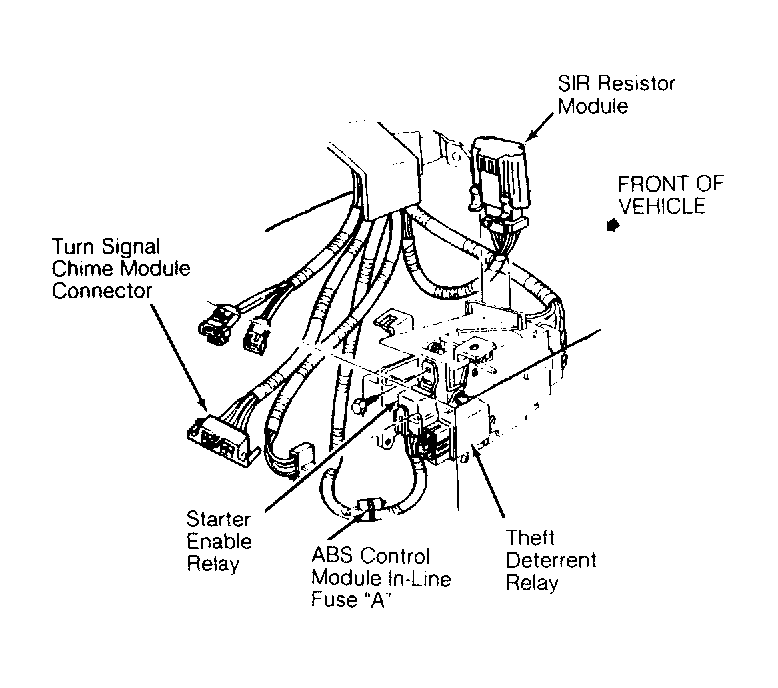 SIR Resistor Module

FRONT OF VEHICLE

Turn Signal Chime Module Connector

Starter Enable Relay

ABS Control Module In-Line Fuse "A"

Theft Deterrent Relay