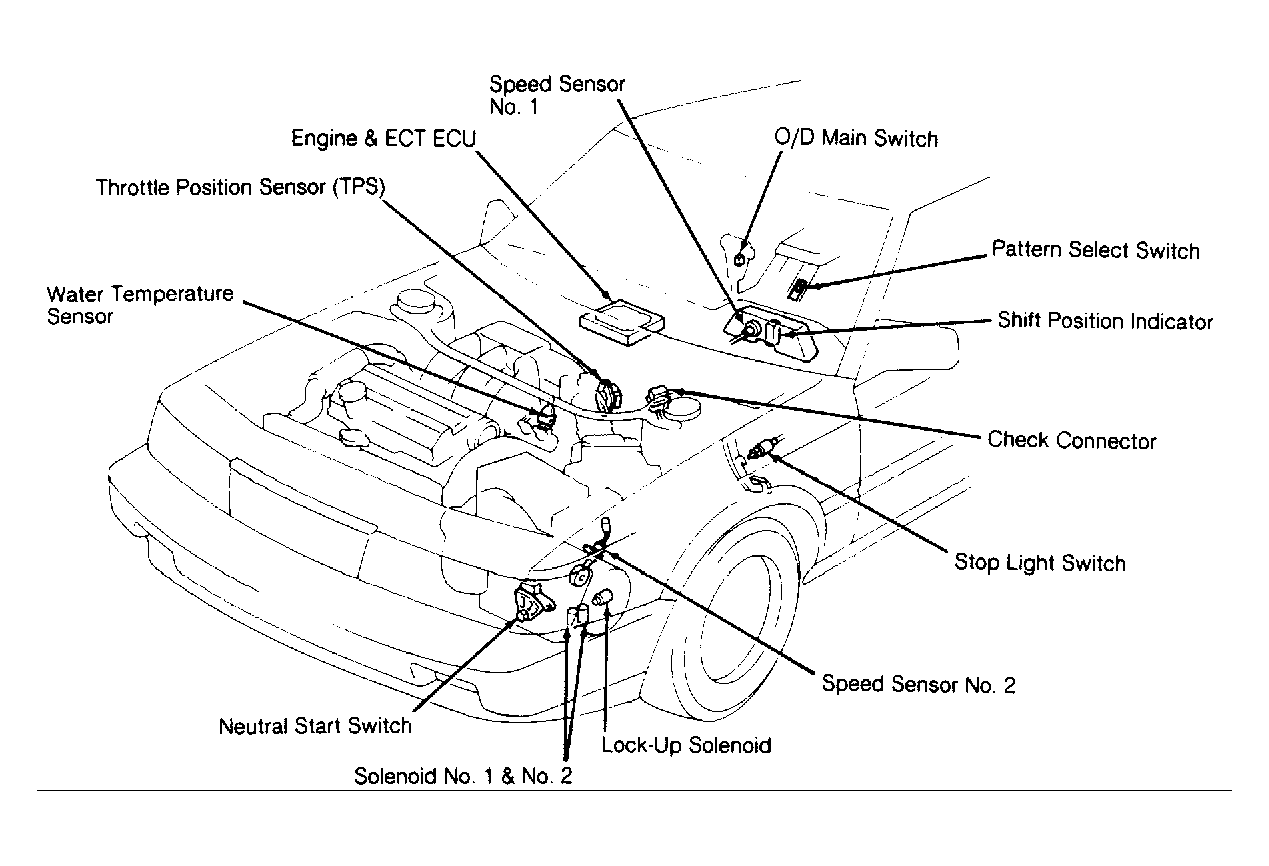 Speed Sensor No. 1

Engine & ECT ECU

O/D Main Switch

Throttle Position Sensor (TPS)

Pattern Select Switch

Water Temperature Sensor

Shift Position Indicator

Check Connector

Stop Light Switch

Speed Sensor No. 2

Neutral Start Switch

Lock-Up Solenoid

Solenoid No. 1 & No. 2