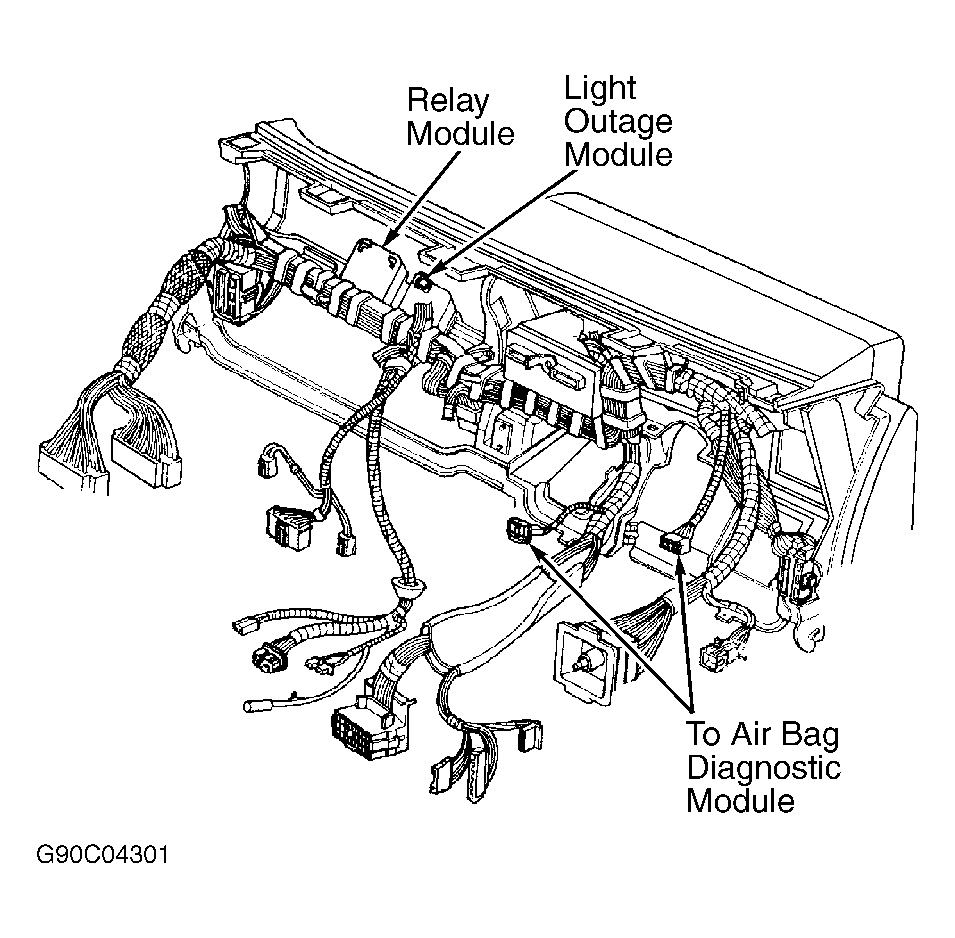 Relay Module

Light Outage Module

To Air Bag Diagnostic Module

G90C04301