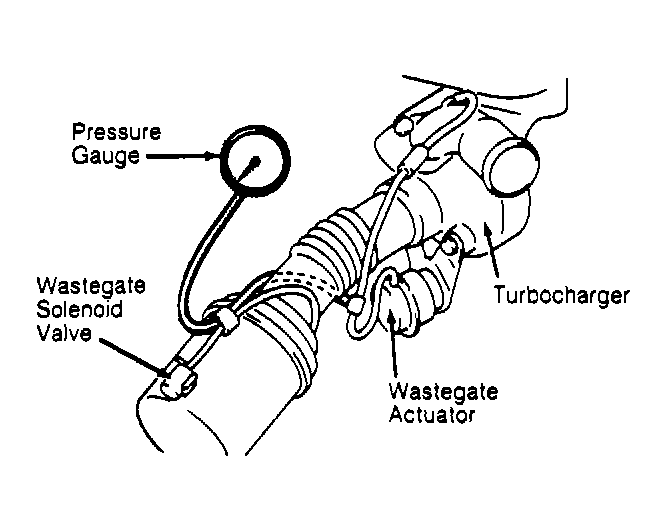 Pressure Gauge

Wastegate Solenoid Valve

Turbocharger

Wastegate Actuator