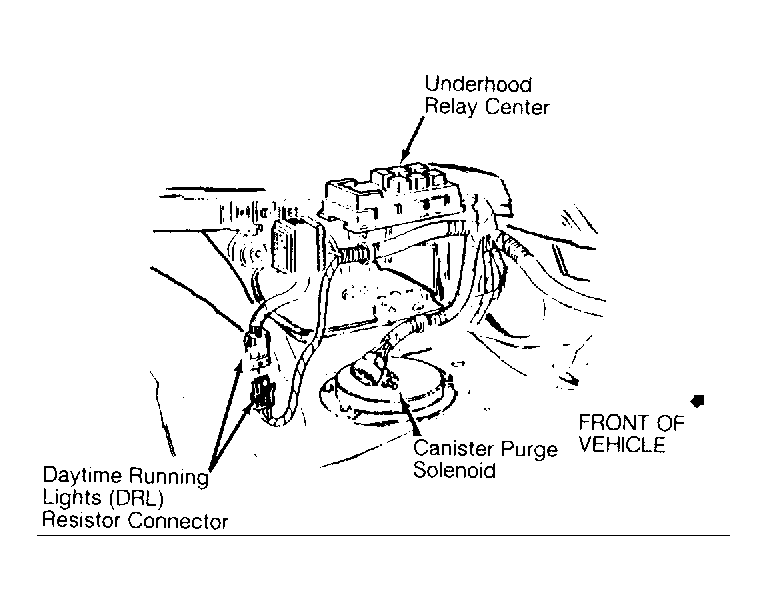 Underhood Relay Center

FRONT OF VEHICLE

Canister Purge Solenoid

Daytime Running Lights (DRL) Resistor Connector