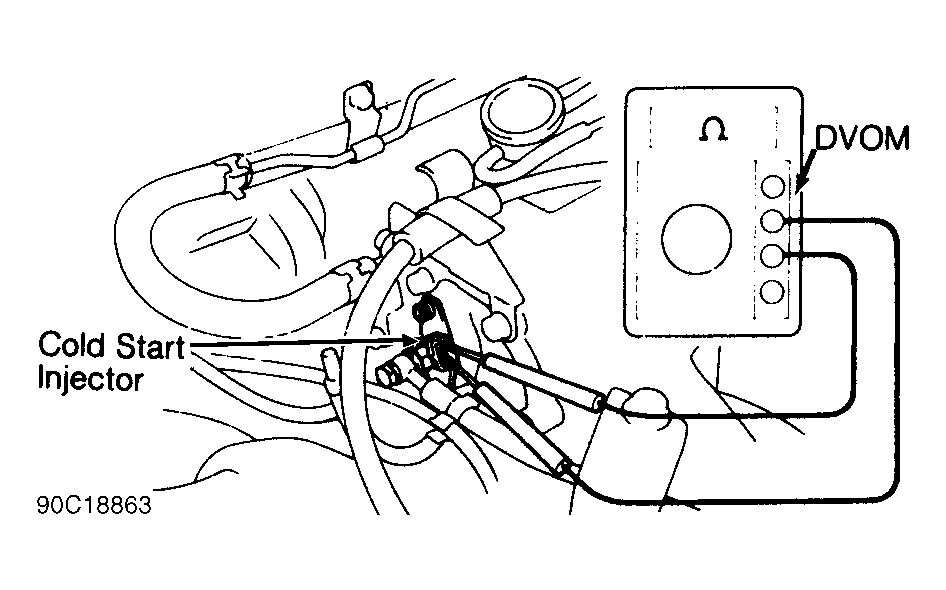 Ω

DVOM

Cold Start Injector

90C18863