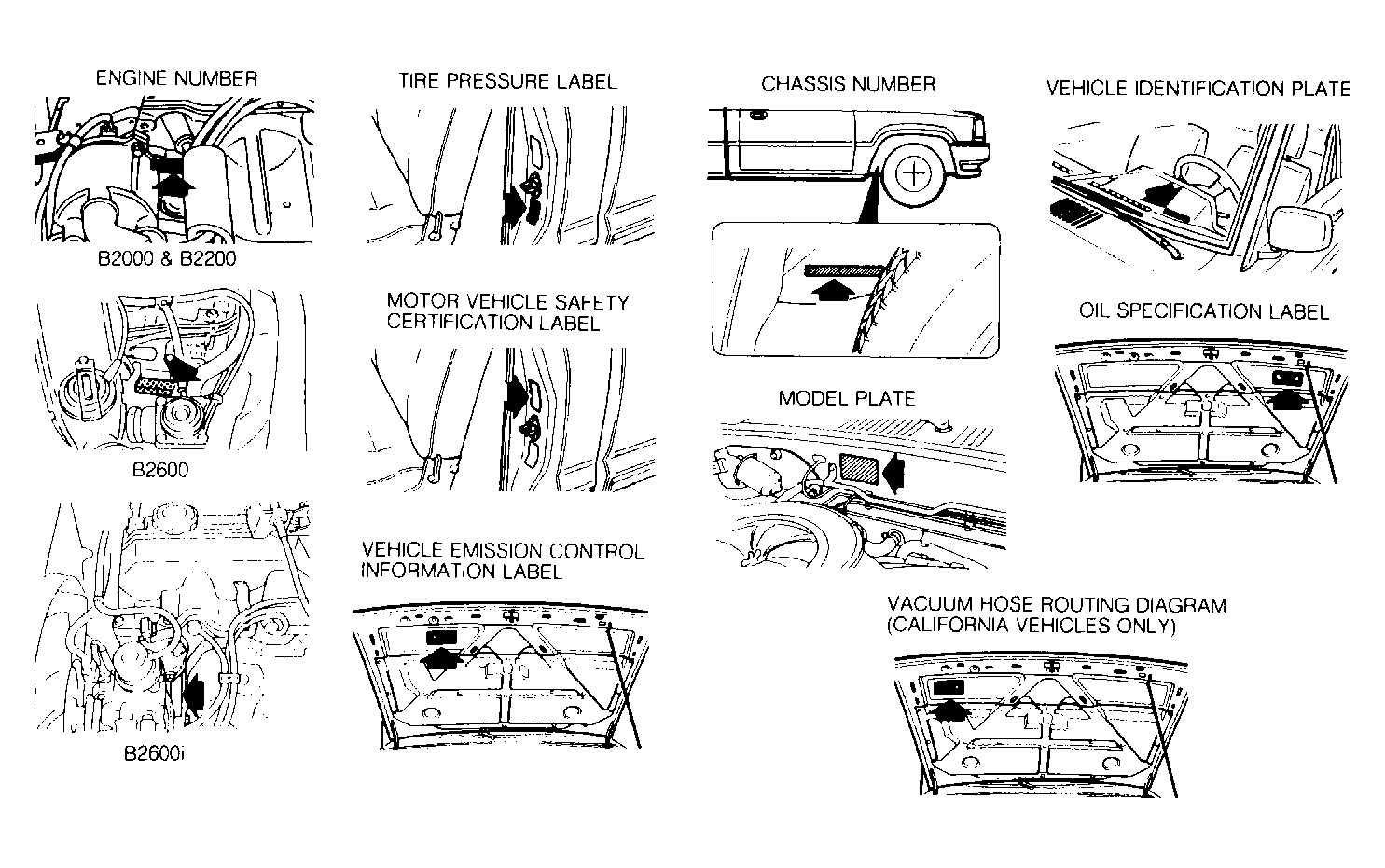 ENGINE NUMBER

B2000 & B2200

B2600

B2600i

TIRE PRESSURE LABEL

MOTOR VEHICLE SAFETY CERTIFICATION LABEL

VEHICLE EMISSION CONTROL INFORMATION LABEL

CHASSIS NUMBER

MODEL PLATE

VEHICLE IDENTIFICATION PLATE

OIL SPECIFICATION LABEL

VACUUM HOSE ROUTING DIAGRAM (CALIFORNIA VEHICLES ONLY)