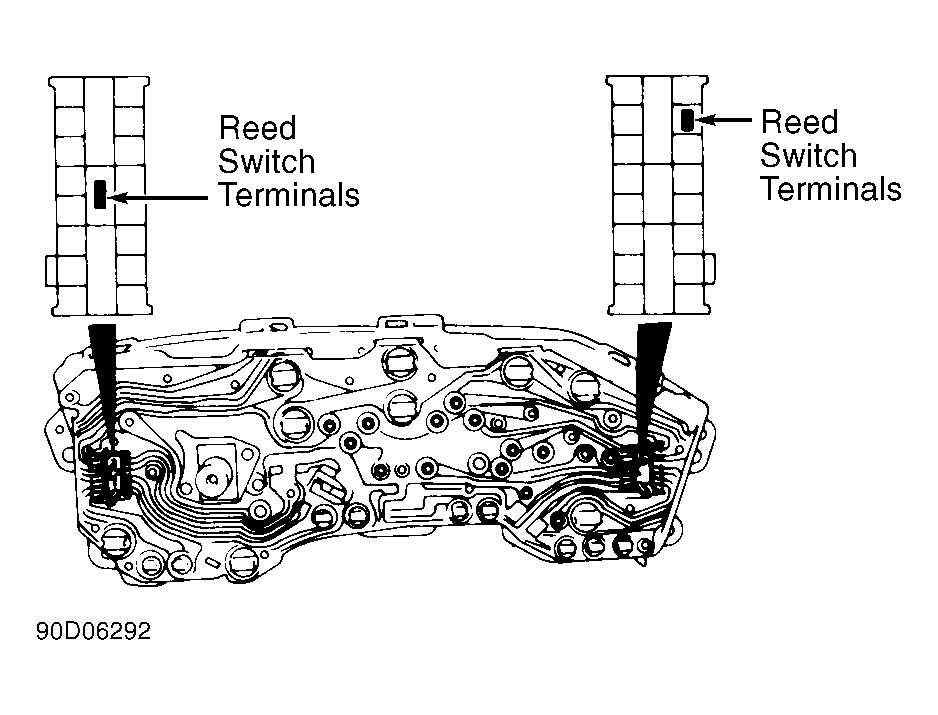 Reed Switch Terminals

Reed Switch Terminals

90D06292