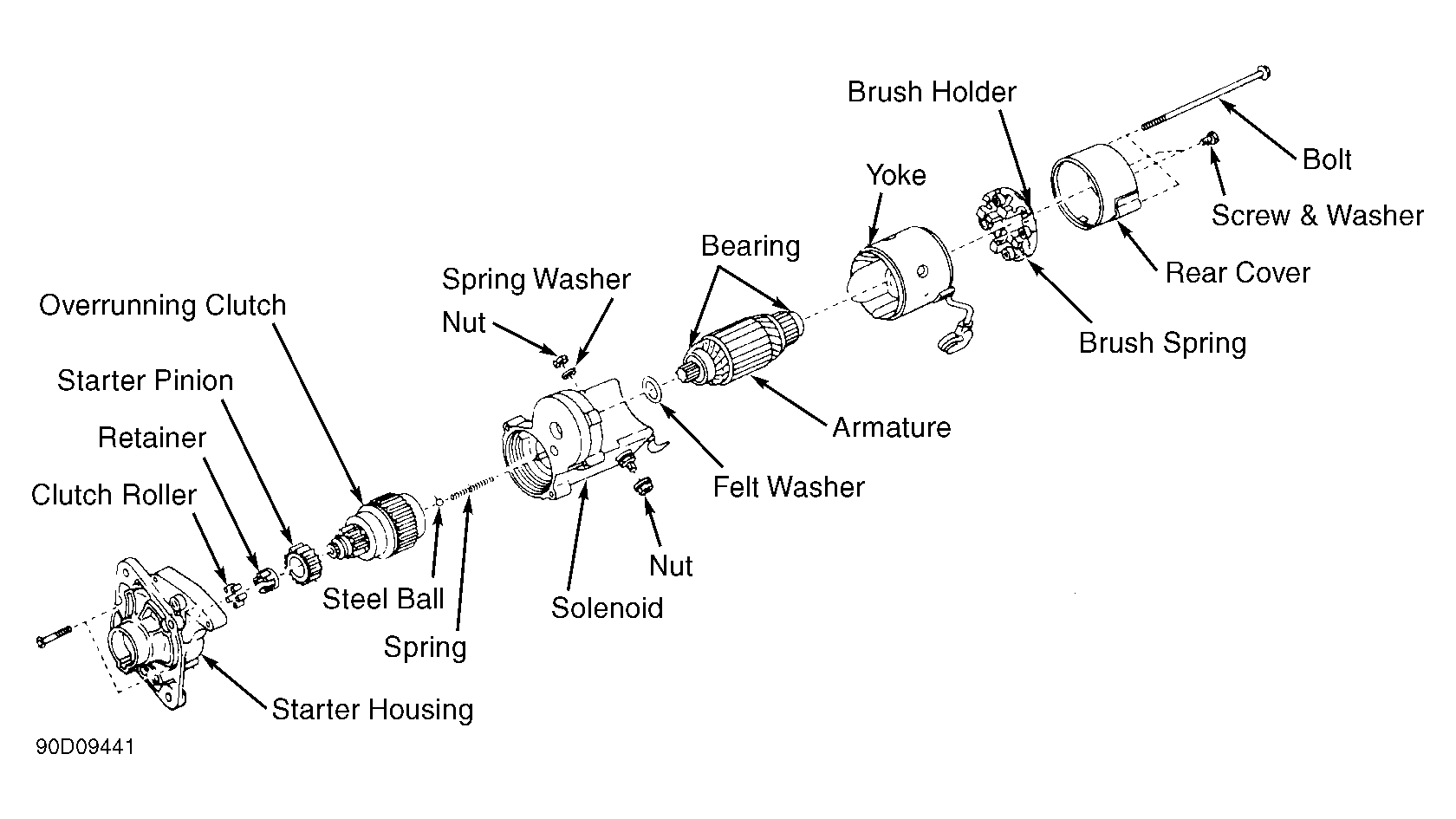 Brush Holder
Bolt
Yoke
Screw & Washer
Bearing
Rear Cover
Spring Washer
Overrunning Clutch
Nut
Brush Spring
Starter Pinion
Armature
Retainer
Felt Washer
Clutch Roller
Nut
Steel Ball
Solenoid
Spring
Starter Housing
90D09441