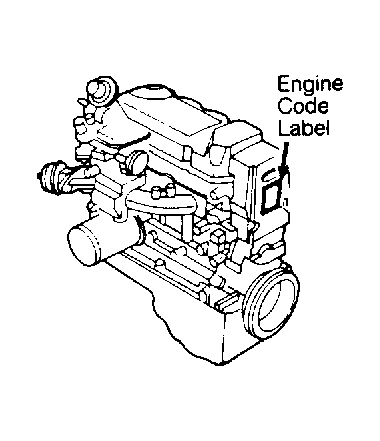 Engine
Code
Label