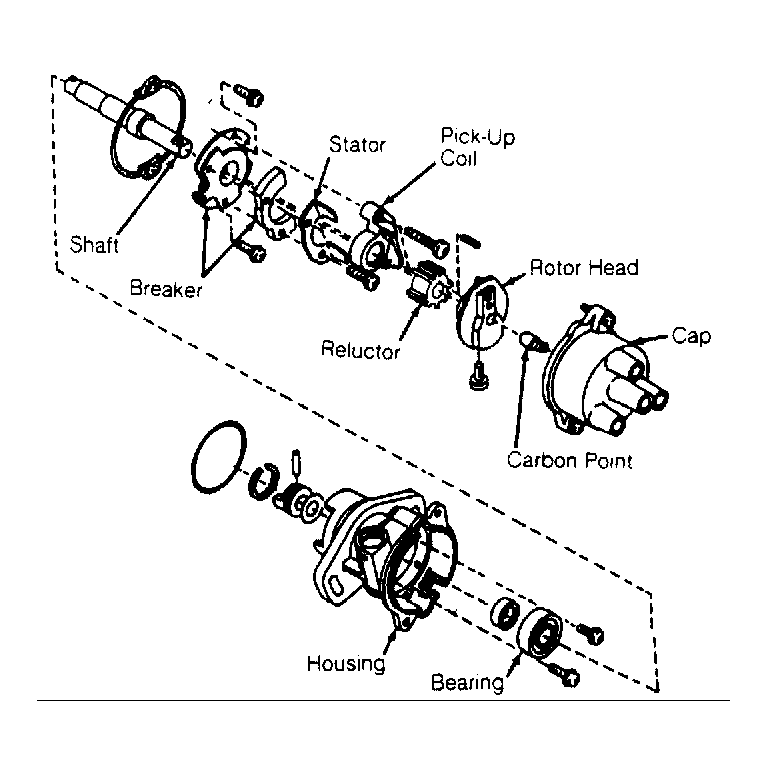 Stator
Pick-Up Coil
Shaft
Breaker
Rotor Head
Reluctor
Cap
Carbon Point
Housing
Bearing