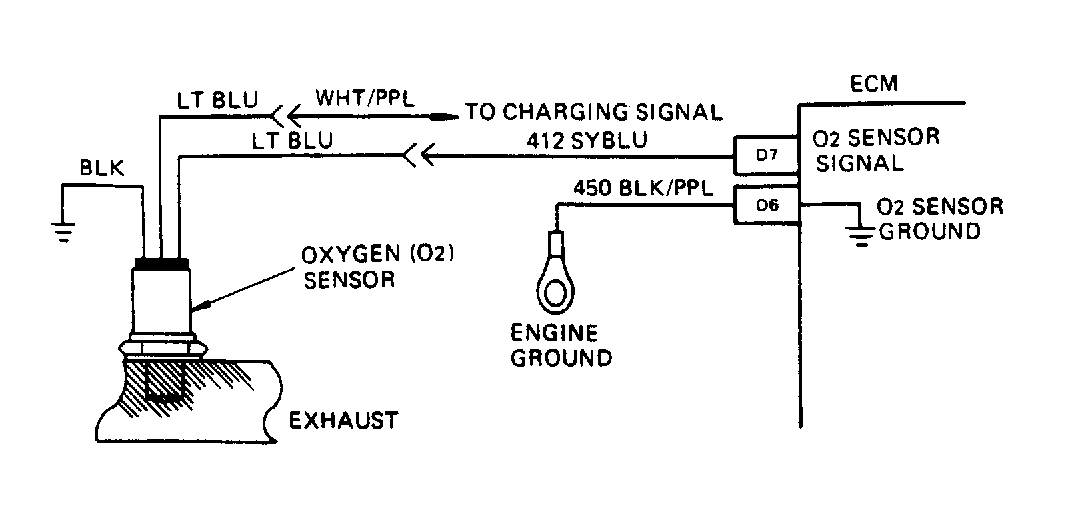 ECM

LT BLU

WHT/PPL

TO CHARGING SIGNAL

LT BLU

412 SYBLU

D7

O2 SENSOR SIGNAL

BLK

450 BLK/PPL

D6

O2 SENSOR GROUND

OXYGEN (O2) SENSOR

ENGINE GROUND

EXHAUST