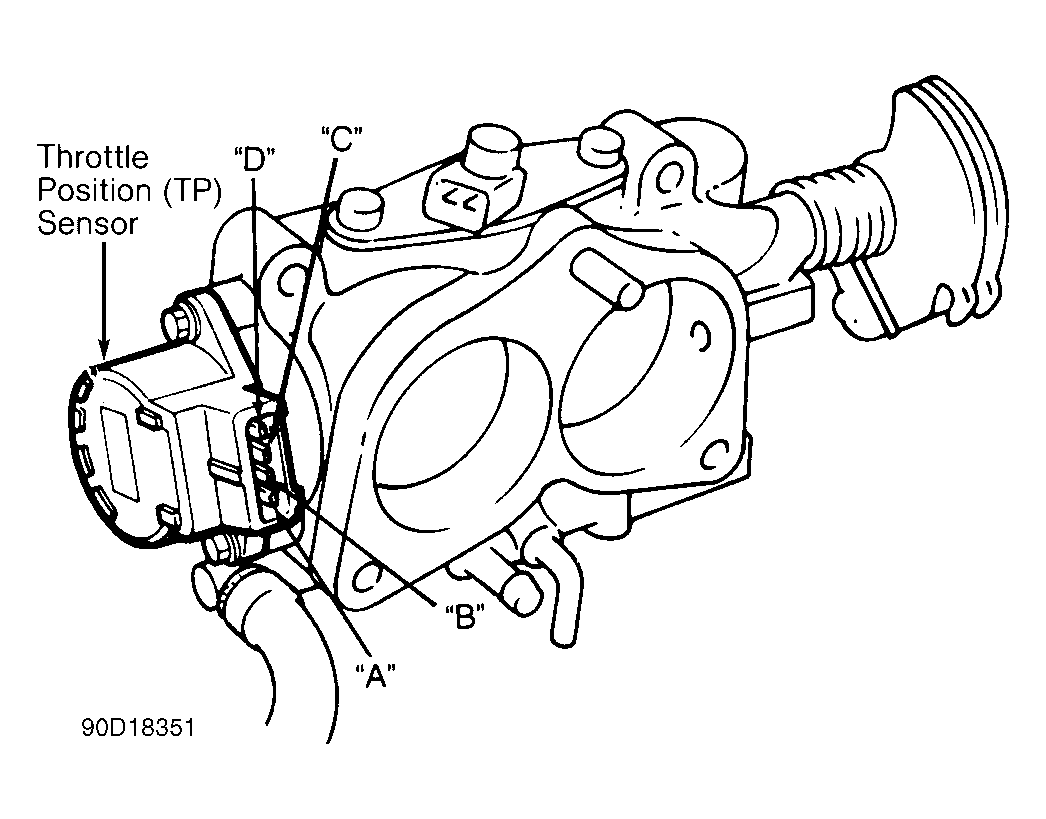 Throttle Position (TP) Sensor

"D"

"C"

"B"

"A"

90D18351