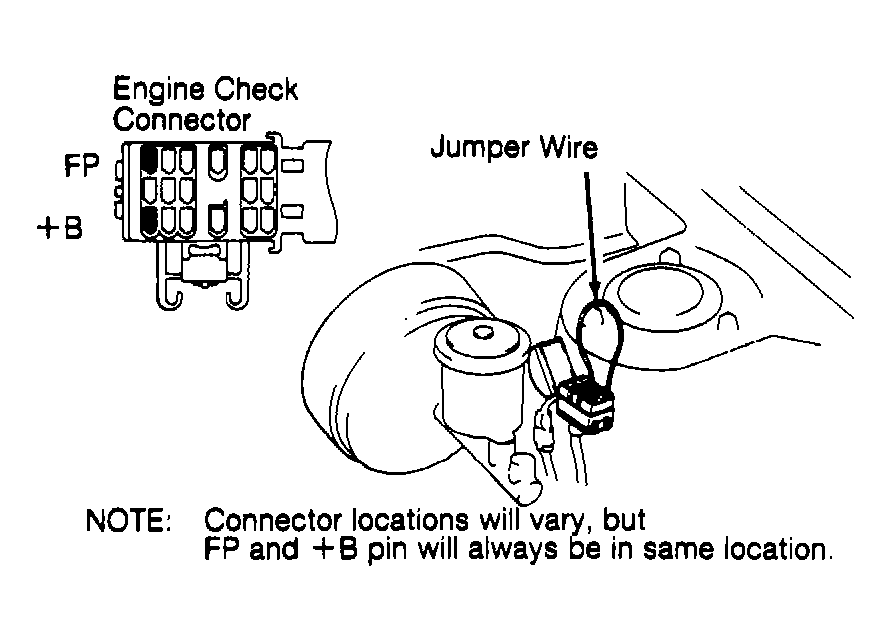 Engine Check Connector

FP

+B

Jumper Wire

NOTE: Connector locations will vary, but FP and +B pin will always be in same location.