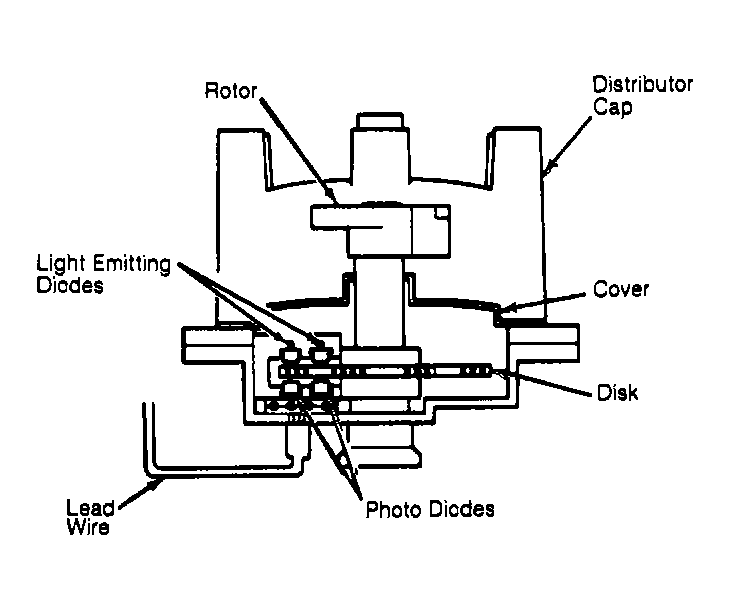 Rotor

Distributor Cap

Light Emitting Diodes

Cover

Disk

Lead Wire

Photo Diodes