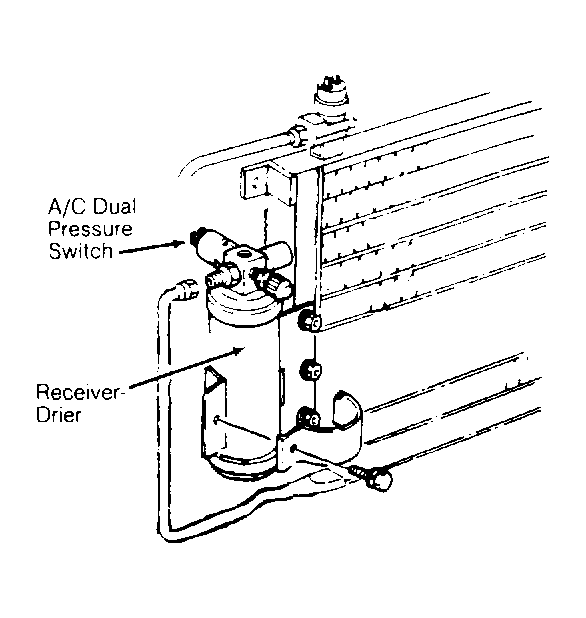 A/C Dual Pressure Switch

Receiver-Drier