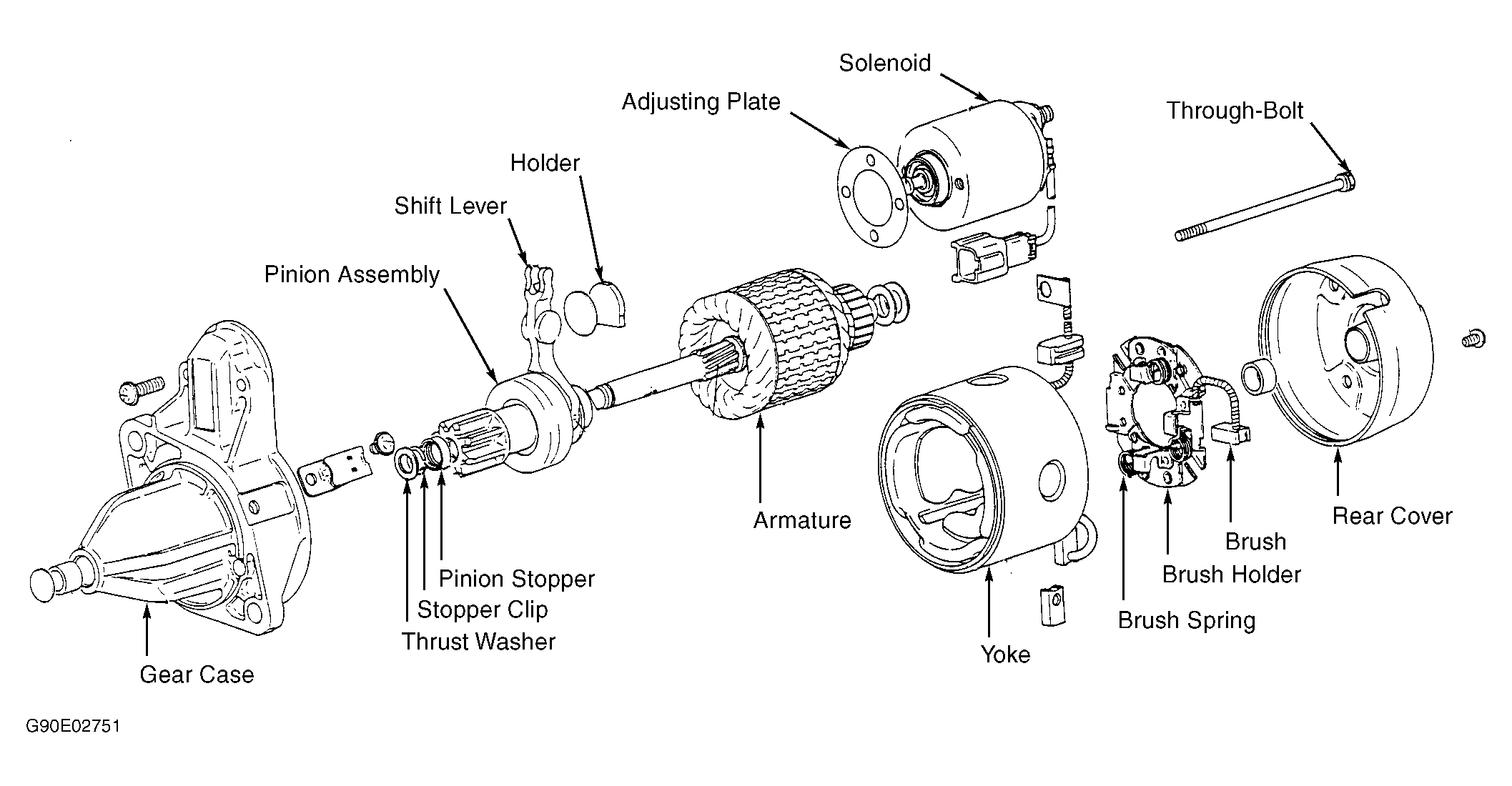 Solenoid

Adjusting Plate

Through-Bolt

Holder

Shift Lever

Pinion Assembly

Armature

Rear Cover

Brush

Brush Holder

Pinion Stopper

Stopper Clip

Thrust Washer

Brush Spring

Yoke

Gear Case

G90E02751