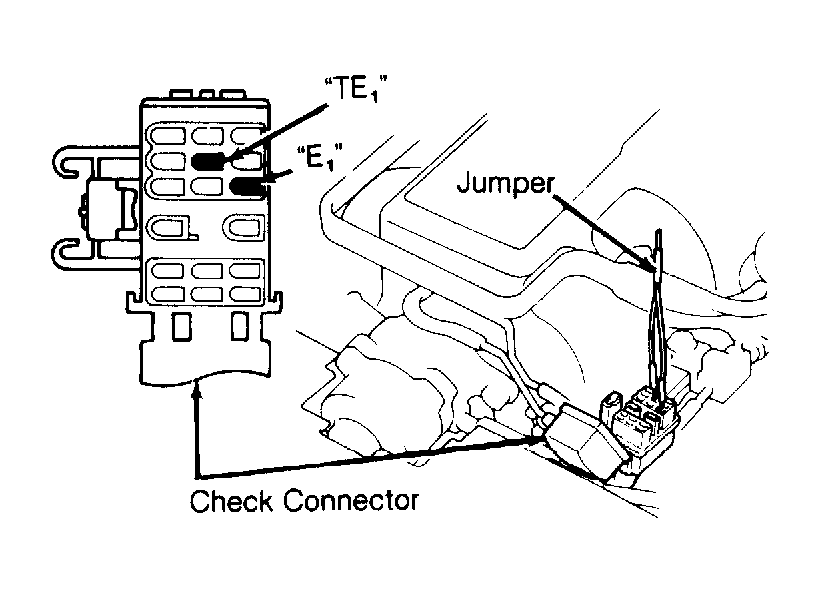 "$TE_1$"

"$E_1$"

Jumper

Check Connector