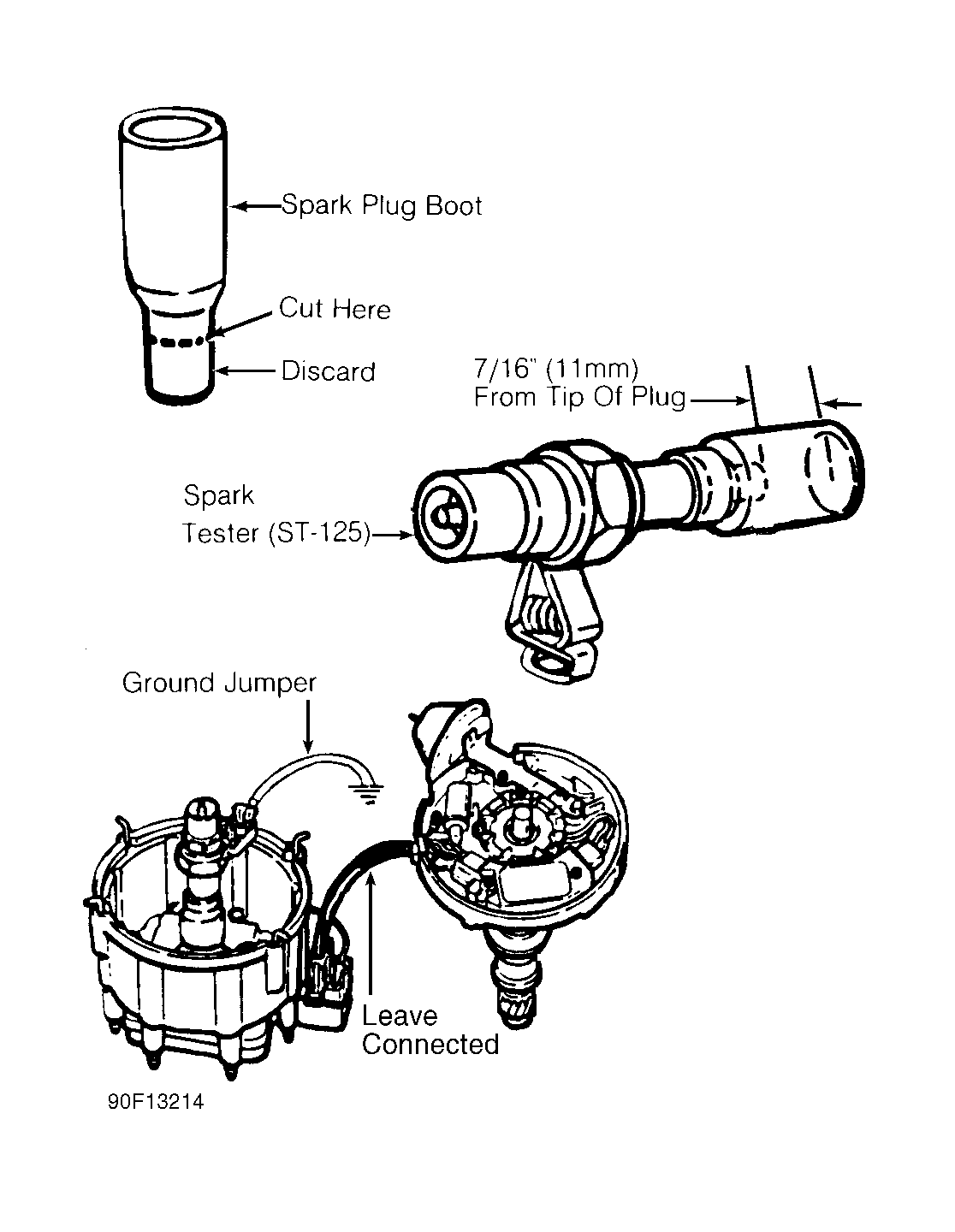 Spark Plug Boot

Cut Here

Discard

7/16" (11mm)
From Tip Of Plug

Spark
Tester (ST-125)

Ground Jumper

Leave
Connected

90F13214