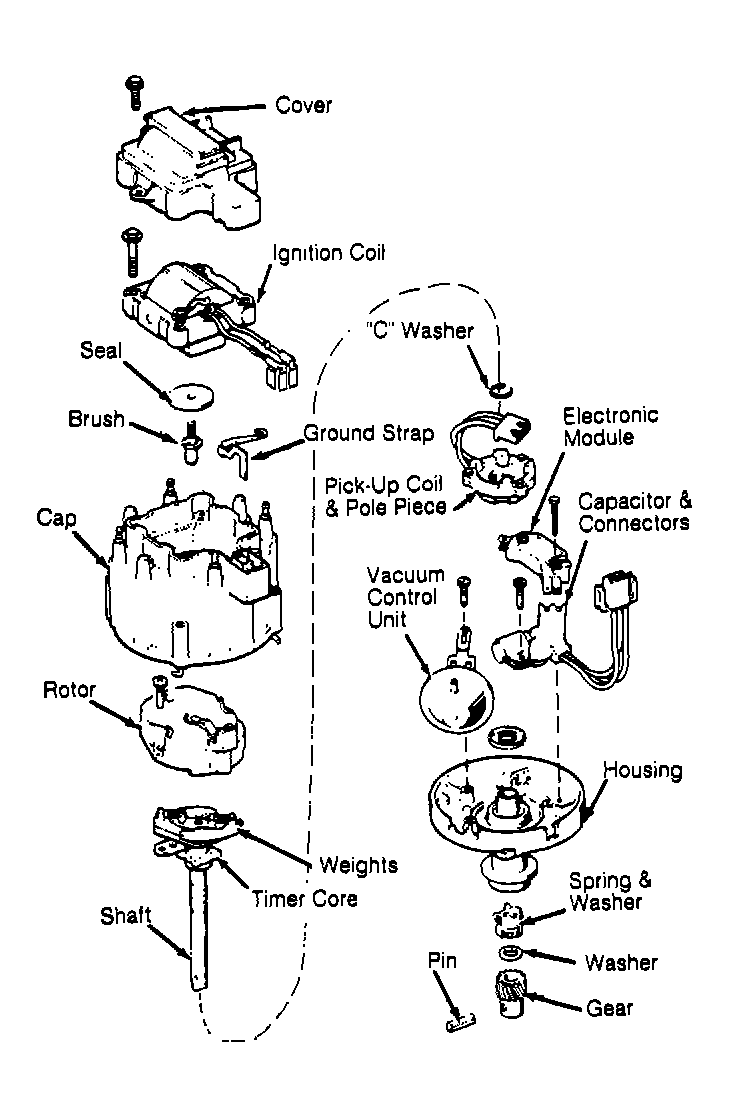 Cover

Ignition Coil

Seal

Brush

Ground Strap

Cap

Rotor

Weights

Timer Core

Shaft

"C" Washer

Electronic Module

Pick-Up Coil & Pole Piece

Capacitor & Connectors

Vacuum Control Unit

Housing

Spring & Washer

Washer

Pin

Gear