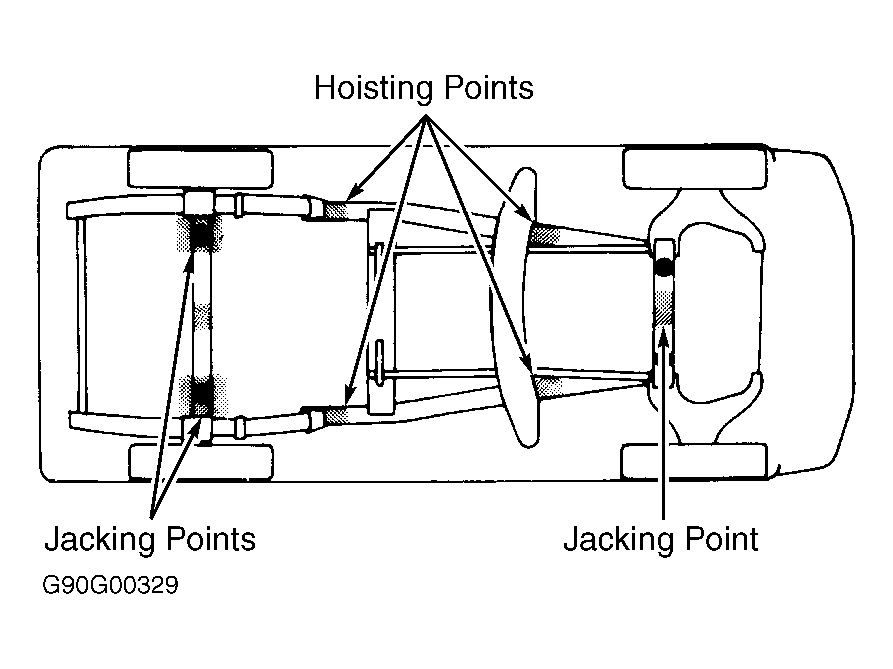 Hoisting Points

Jacking Points

Jacking Point

G90G00329