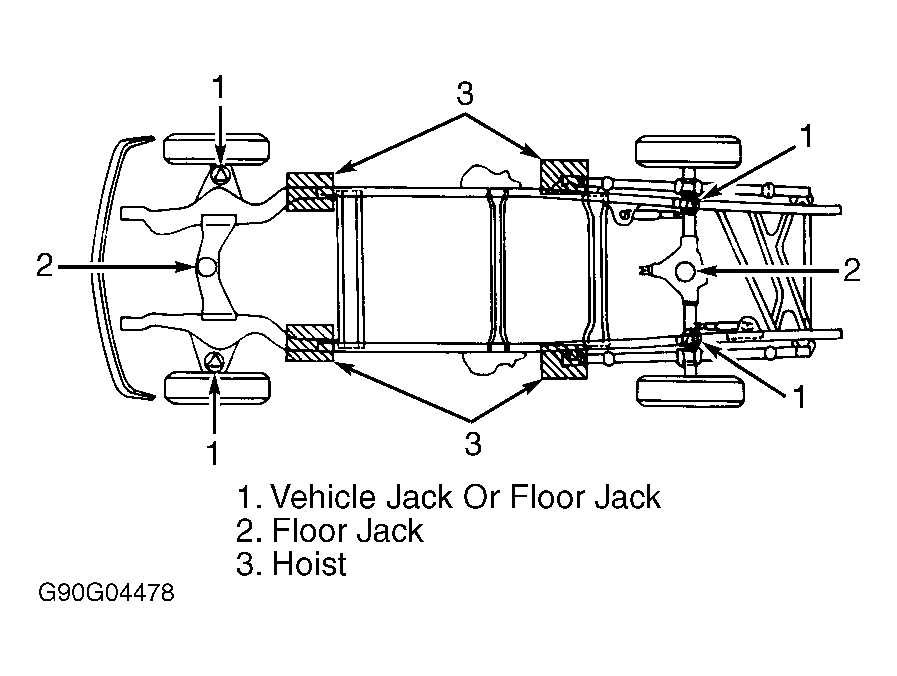 1
3
1
2
2
1
1
3

1. Vehicle Jack Or Floor Jack
2. Floor Jack
3. Hoist

G90G04478