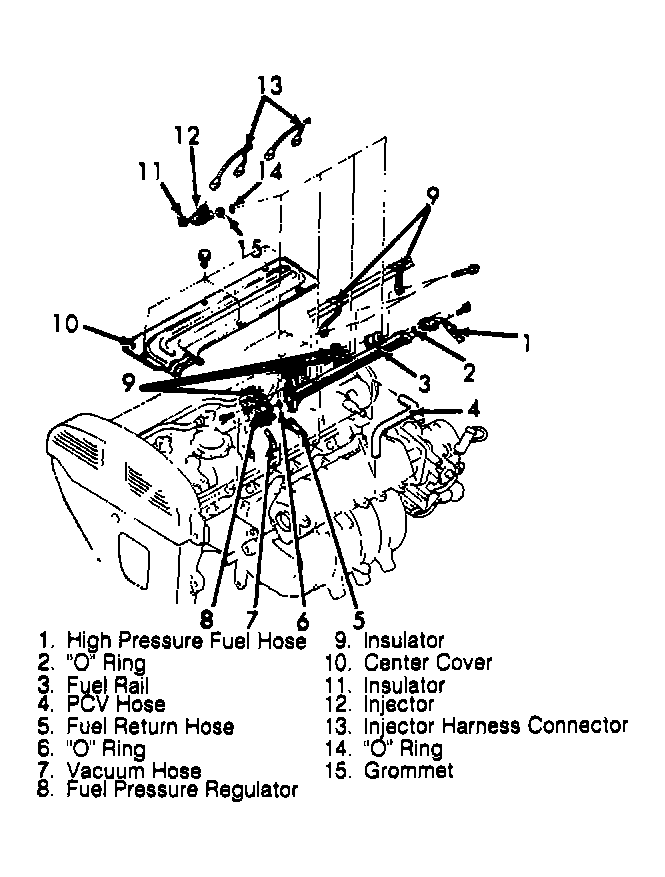 13
12
11
14
15
9
9
10
1
2
3
9
4
8
7
6
5

1. High Pressure Fuel Hose
2. "O" Ring
3. Fuel Rail
4. PCV Hose
5. Fuel Return Hose
6. "O" Ring
7. Vacuum Hose
8. Fuel Pressure Regulator

9. Insulator
10. Center Cover
11. Insulator
12. Injector
13. Injector Harness Connector
14. "O" Ring
15. Grommet