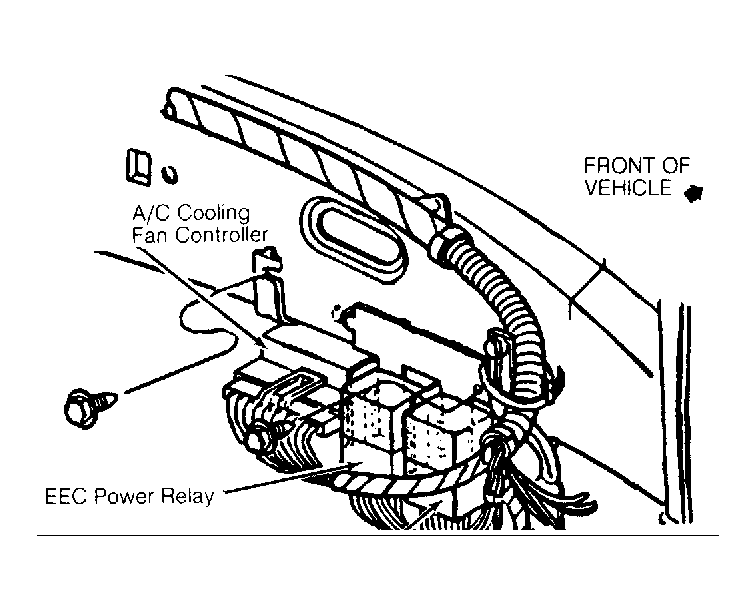 FRONT OF VEHICLE

A/C Cooling Fan Controller

EEC Power Relay