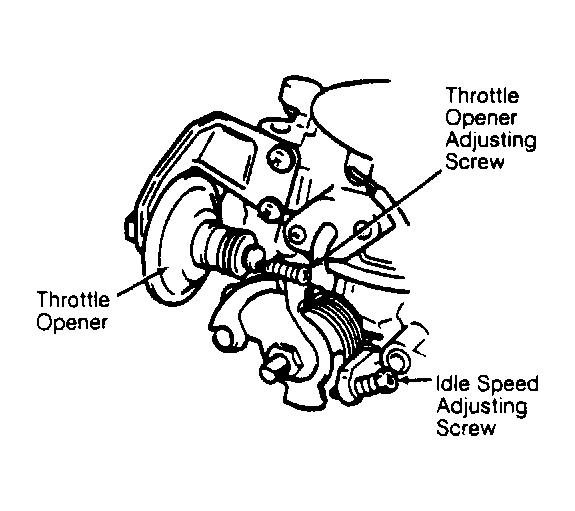 Throttle Opener Adjusting Screw

Throttle Opener

Idle Speed Adjusting Screw