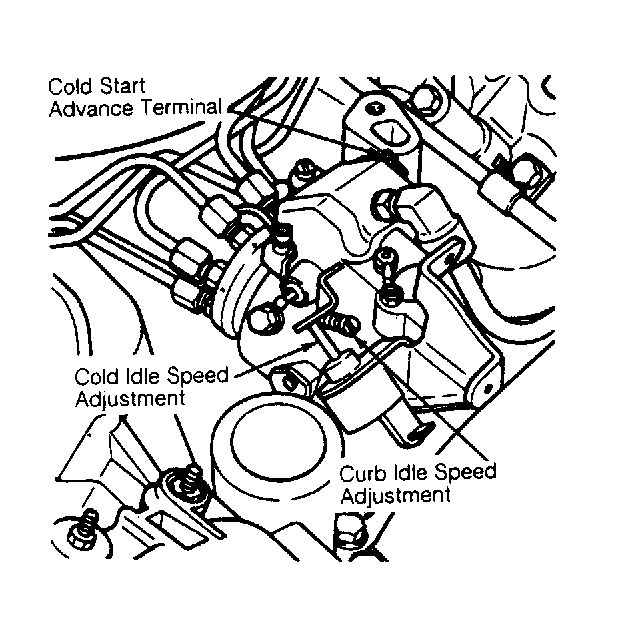 Cold Start
Advance Terminal

Cold Idle Speed
Adjustment

Curb Idle Speed
Adjustment