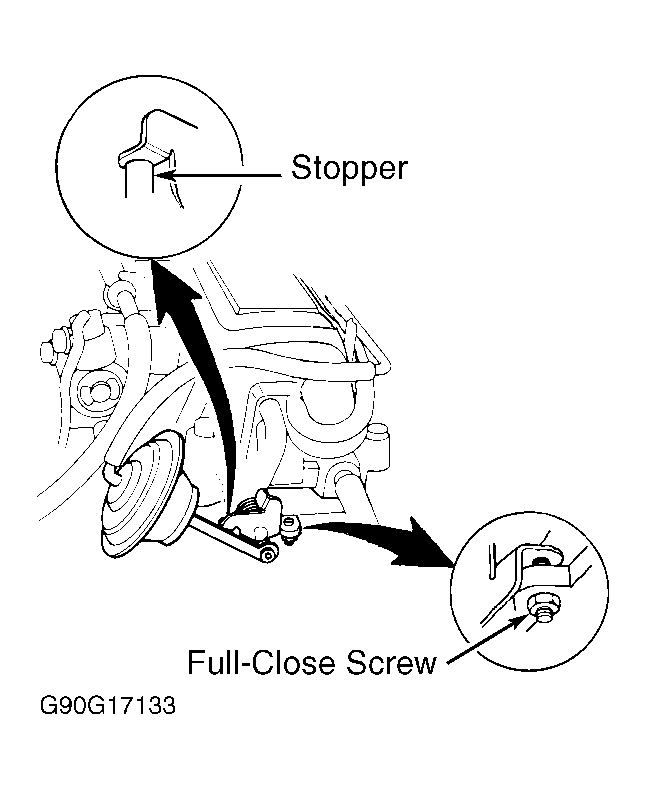 Stopper

Full-Close Screw

G90G17133