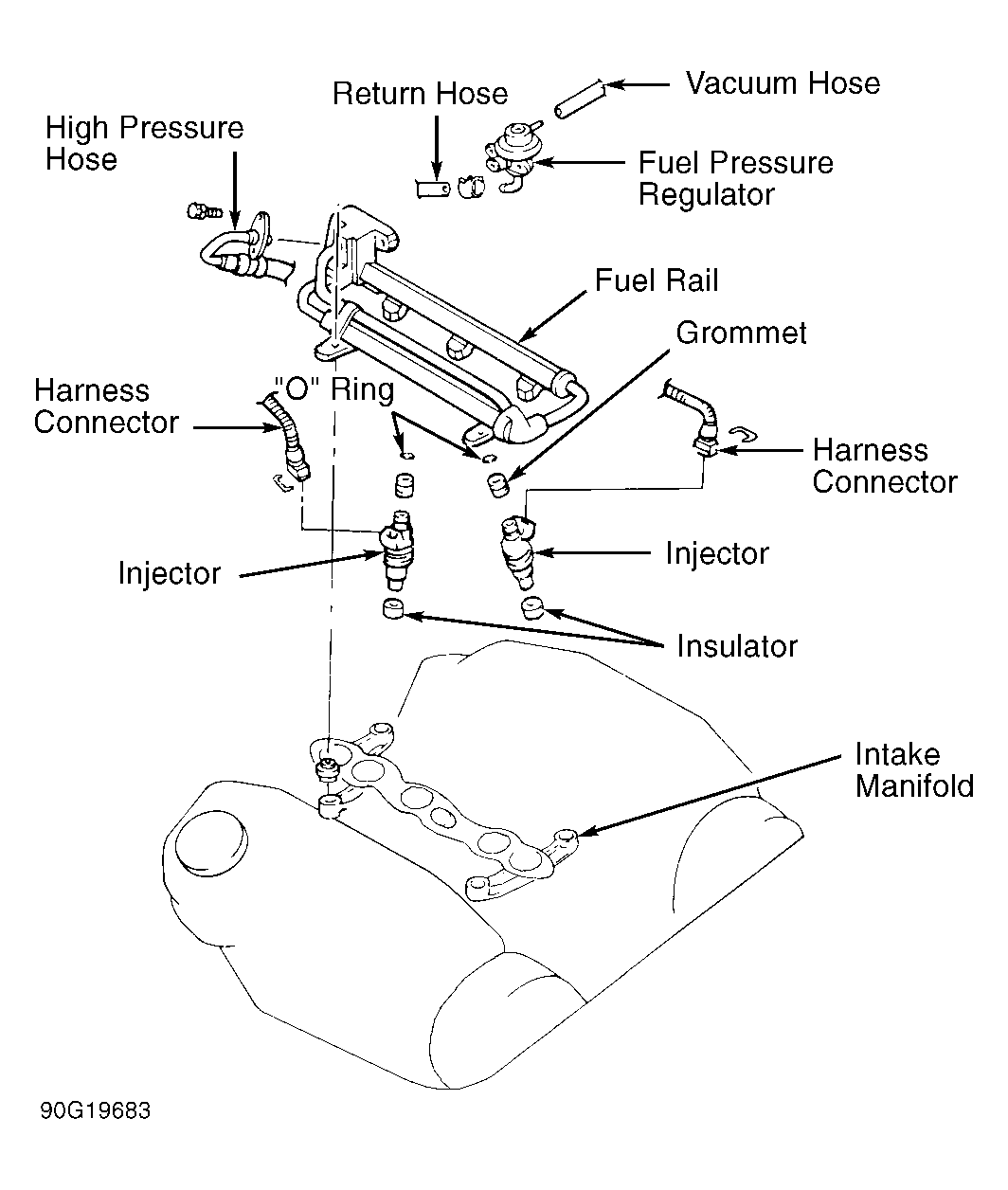 Return Hose

Vacuum Hose

High Pressure Hose

Fuel Pressure Regulator

Fuel Rail

Grommet

Harness Connector

"O" Ring

Harness Connector

Injector

Injector

Insulator

Intake Manifold

90G19683