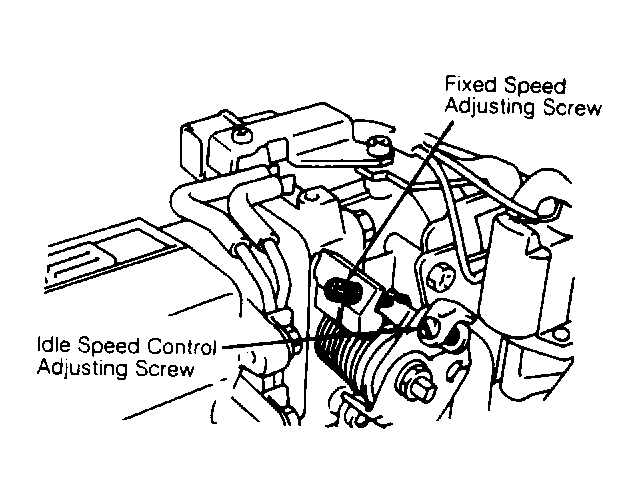 Fixed Speed
Adjusting Screw

Idle Speed Control
Adjusting Screw